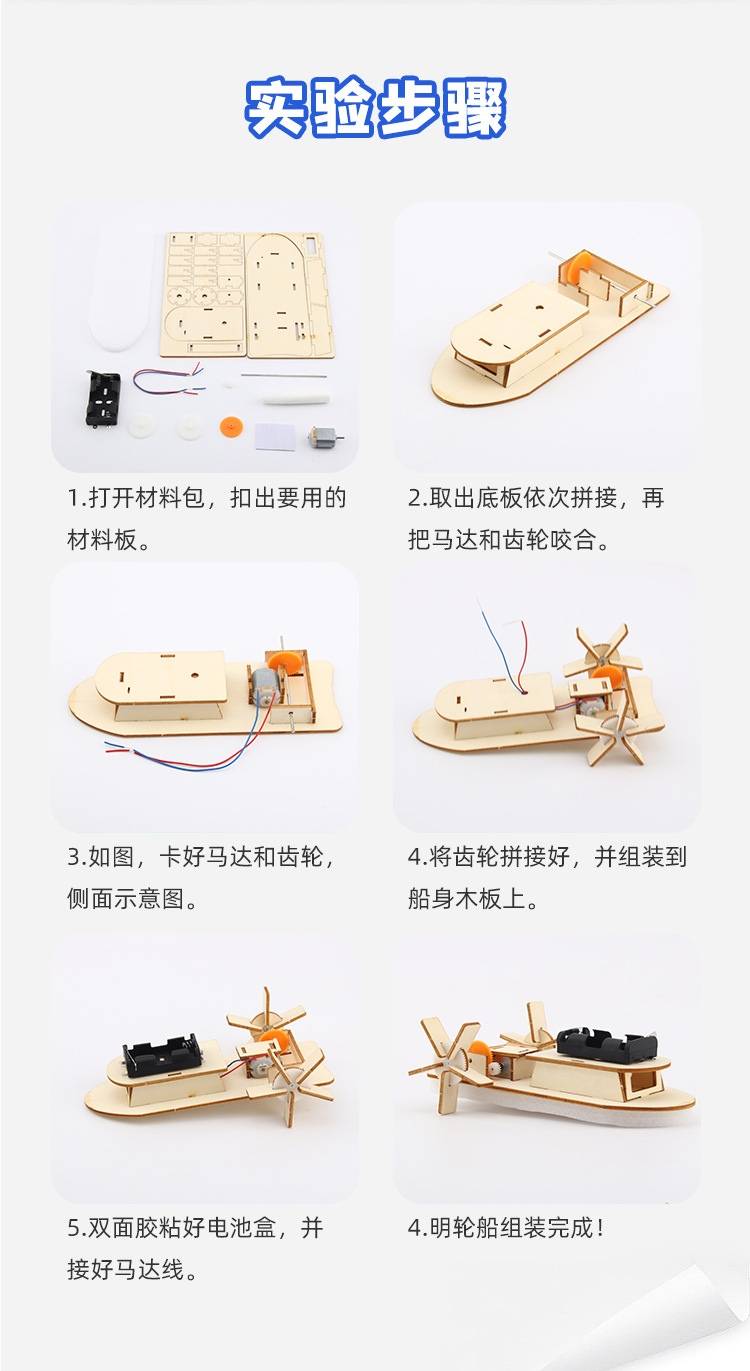 实验步骤

1.打开材料包，扣出要用的材料板。

2.取出底板依次拼接，再把马达和齿轮咬合。

3.如图，卡好马达和齿轮，侧面示意图。

4.将齿轮拼接好，并组装到船身木板上。

5.双面胶粘好电池盒，并接好马达线。

4.明轮船组装完成！